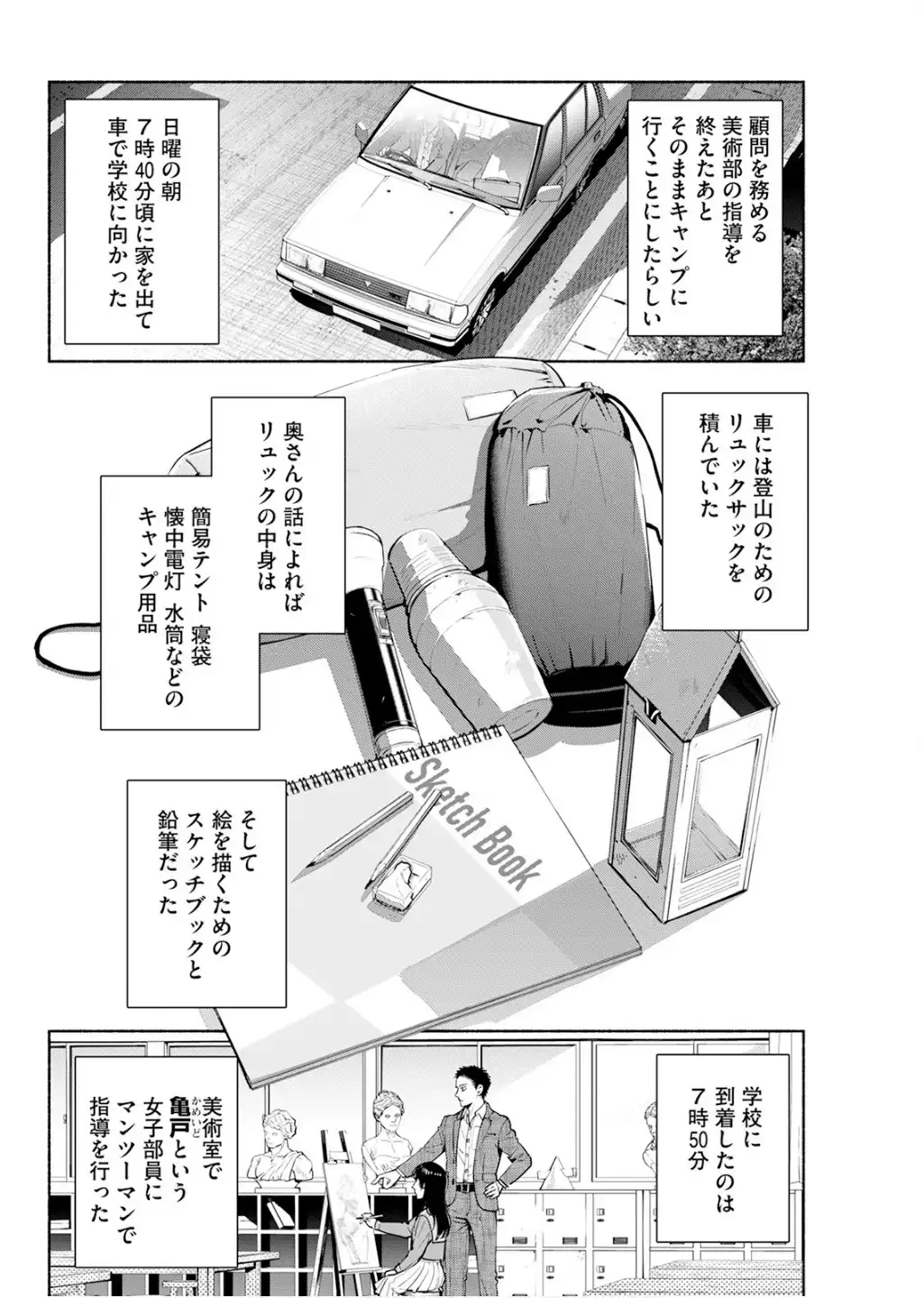 顧問を務める美術部の指導を終えたあとそのままキャンプに行くことにしたらしい

日曜の朝7時40分頃に家を出て車で学校に向かった

車には登山のためのリュックサックを積んでいた

奥さんの話によればリュックの中身は

簡易テント 寝袋 懐中電灯 水筒などのキャンプ用品

Sketch Book

そして絵を描くためのスケッチブックと鉛筆だった

学校に到着したのは7時50分

美術室で亀戸（かめいど）という女子部員にマンツーマンで指導を行った