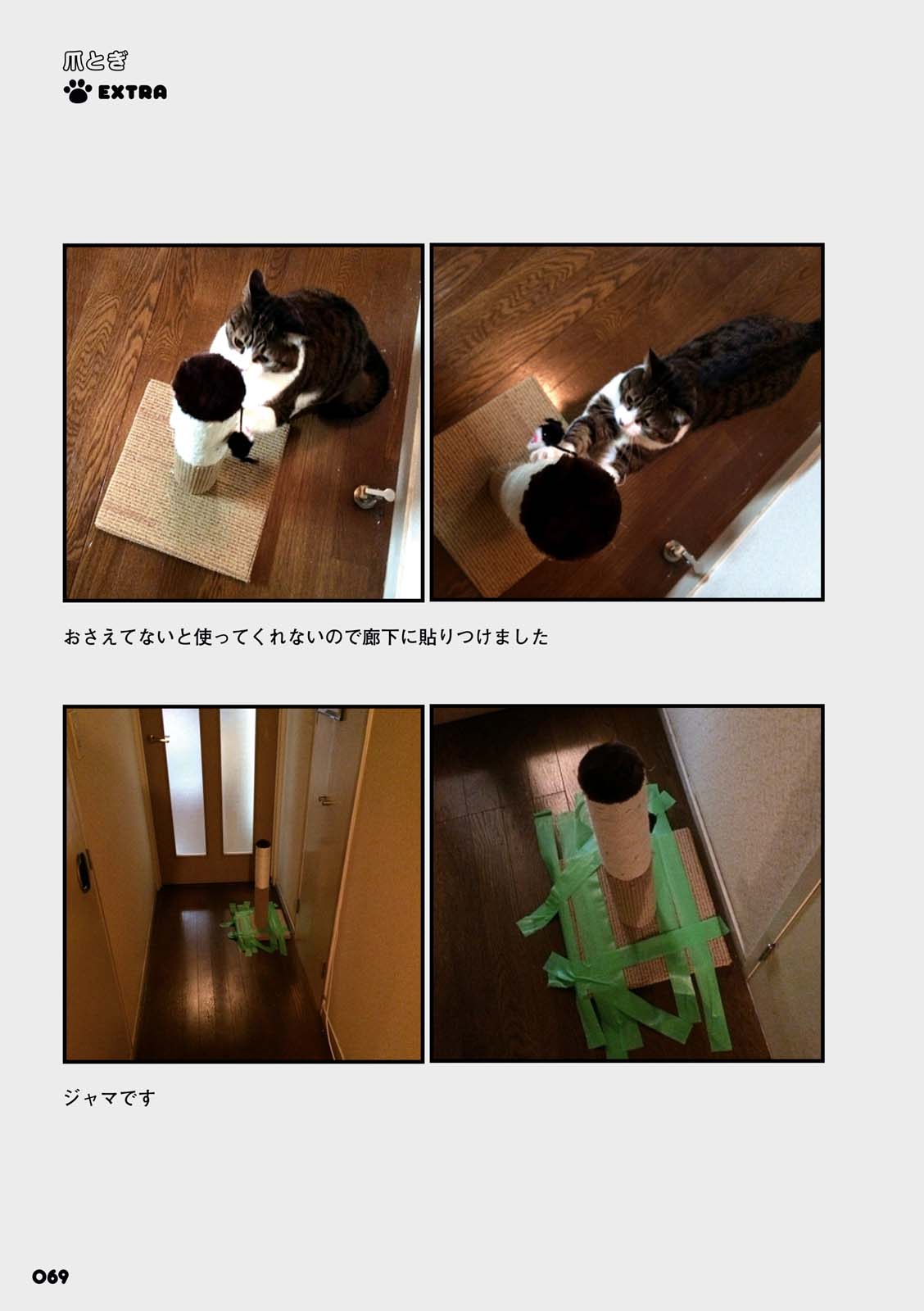 爪とぎ
EXTRA

おさえてないと使ってくれないので廊下に貼りつけました

ジャマです

069